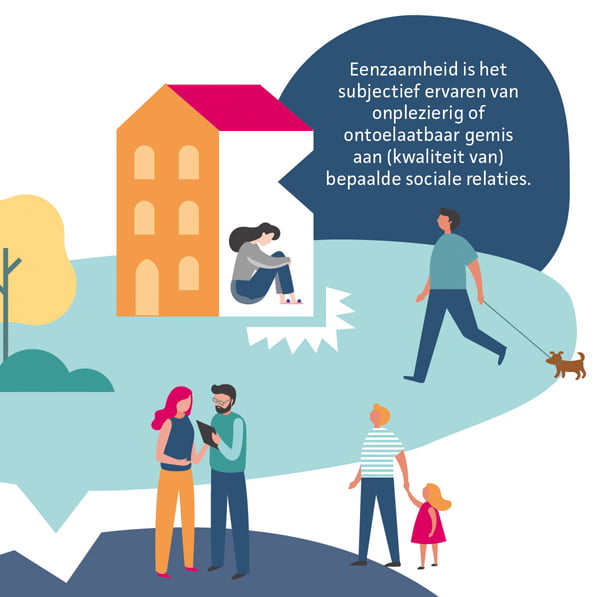 Eenzaamheid is het subjectief ervaren van onplezierig of ontoelaatbaar gemis aan (kwaliteit van) bepaalde sociale relaties.